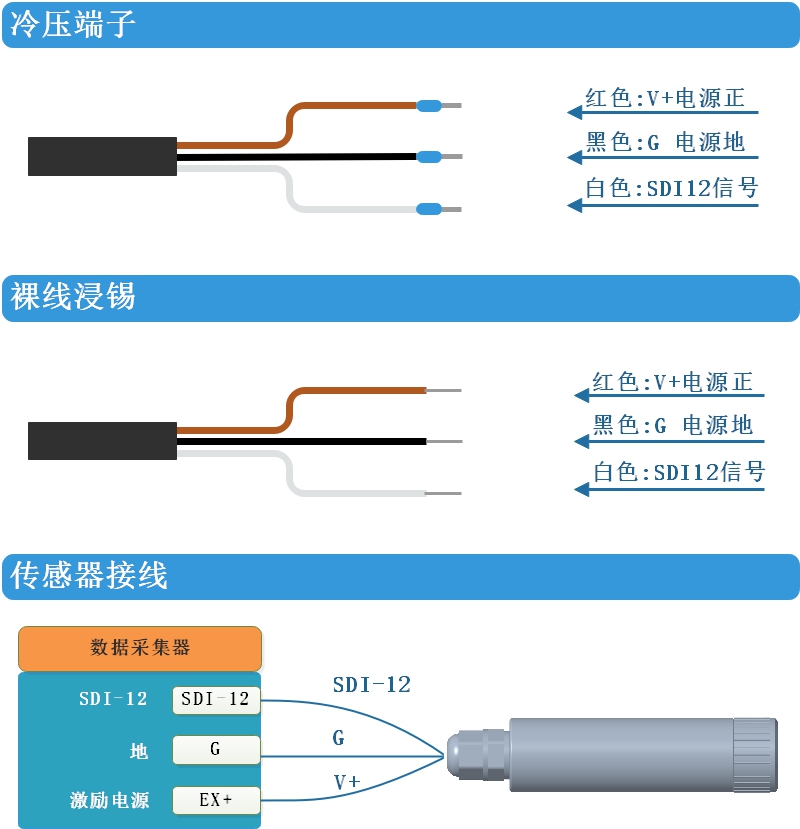 冷压端子

红色:V+电源正
黑色:G 电源地
白色:SDI12信号

裸线浸锡

红色:V+电源正
黑色:G 电源地
白色:SDI12信号

传感器接线

数据采集器

SDI-12 SDI-12
地 G
激励电源 EX+

SDI-12
G
V+